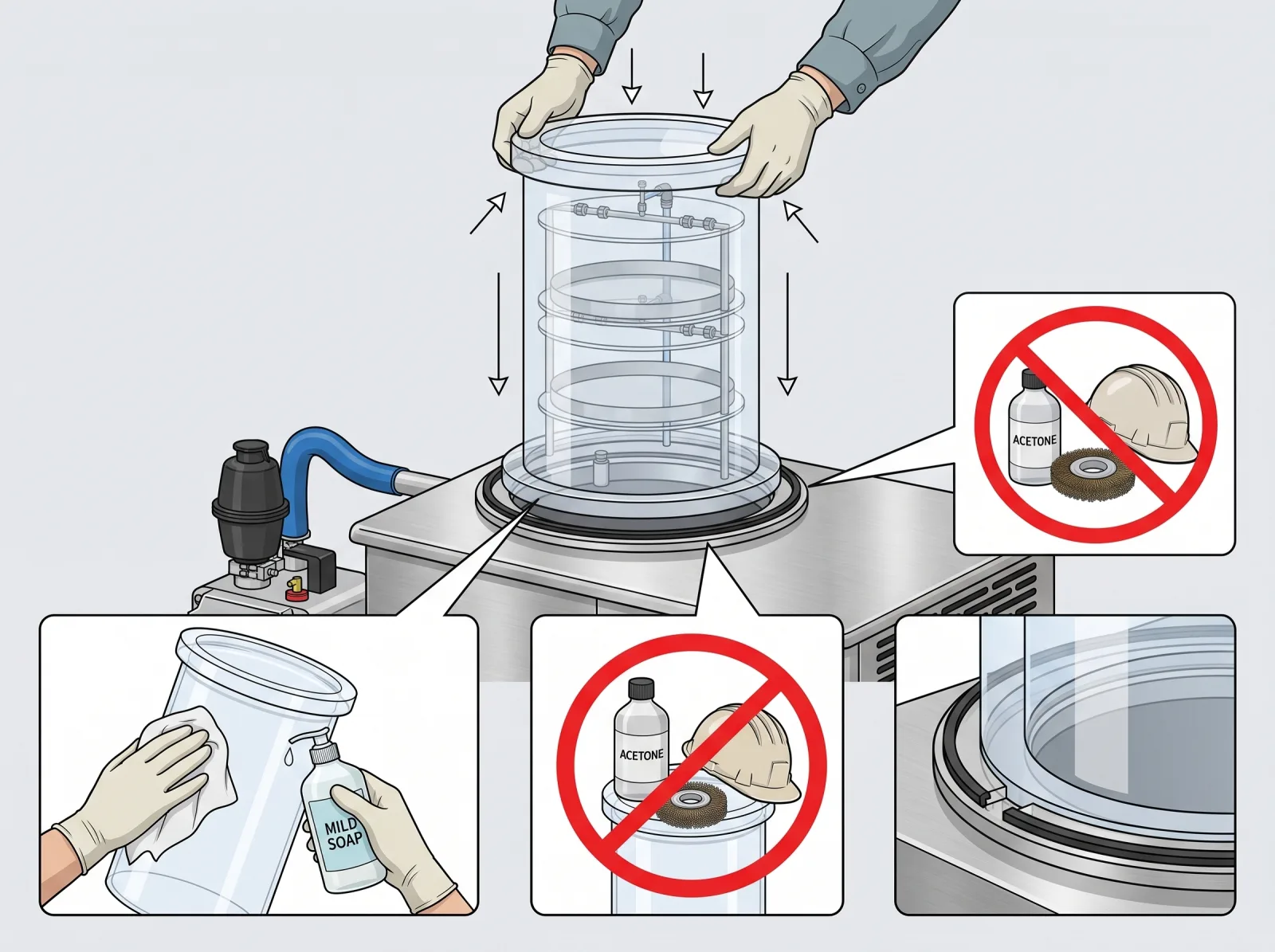 ACETONE

MILD SOAP

ACETONE